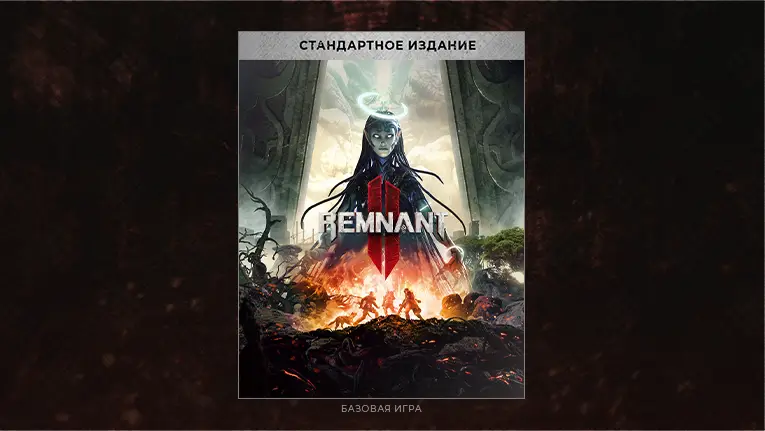 СТАНДАРТНОЕ ИЗДАНИЕ

REMNANT II

БАЗОВАЯ ИГРА