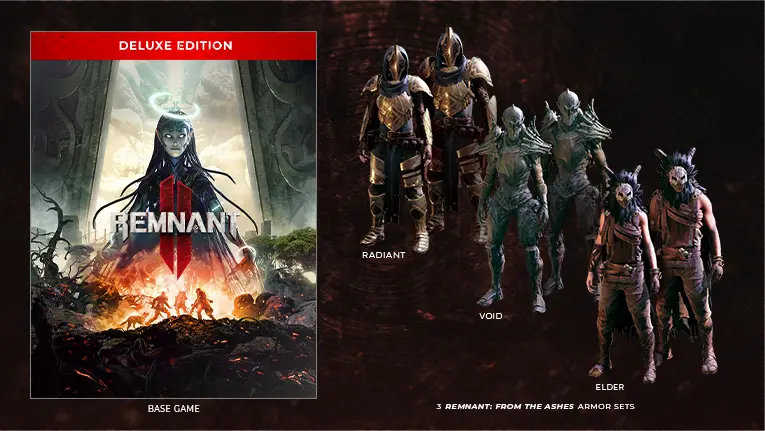 DELUXE EDITION

REMNANT II

BASE GAME

RADIANT

VOID

ELDER

3 REMNANT: FROM THE ASHES ARMOR SETS